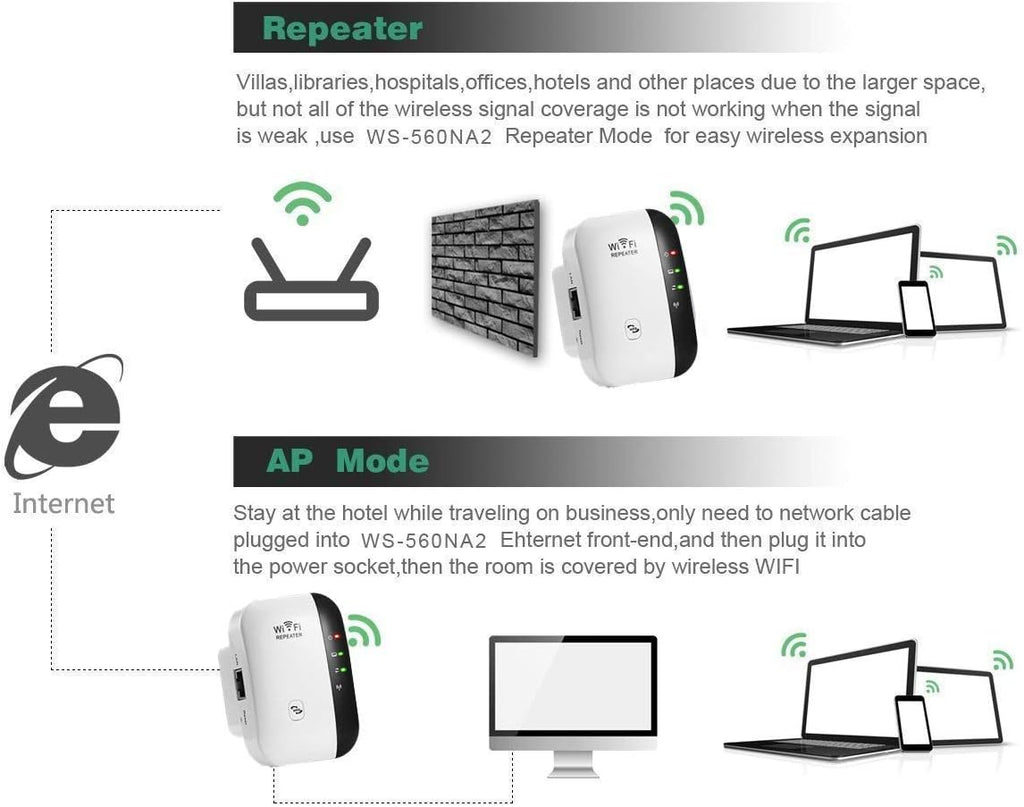 Repeater

Villas,libraries,hospitals,offices,hotels and other places due to the larger space, but not all of the wireless signal coverage is not working when the signal is weak ,use WS-560NA2 Repeater Mode for easy wireless expansion

WiFi REPEATER

Internet

AP Mode

Stay at the hotel while traveling on business,only need to network cable plugged into WS-560NA2 Ehternet front-end,and then plug it into the power socket,then the room is covered by wireless WIFI

WiFi REPEATER