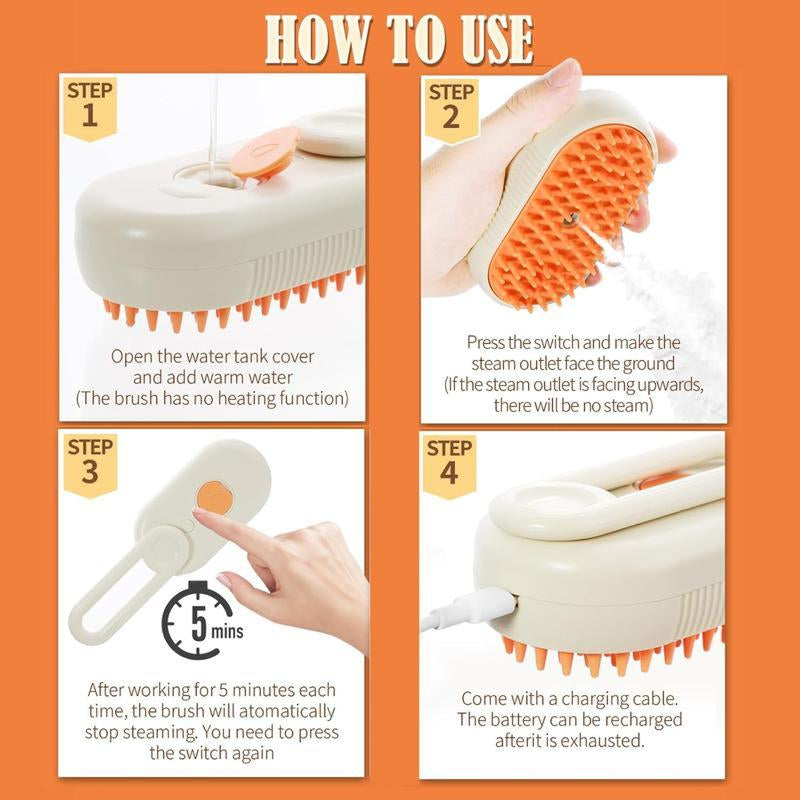 HOW TO USE

STEP 1

Open the water tank cover and add warm water (The brush has no heating function)

STEP 2

Press the switch and make the steam outlet face the ground (If the steam outlet is facing upwards, there will be no steam)

STEP 3

5 mins

After working for 5 minutes each time, the brush will atomatically stop steaming. You need to press the switch again

STEP 4

Come with a charging cable. The battery can be recharged afterit is exhausted.